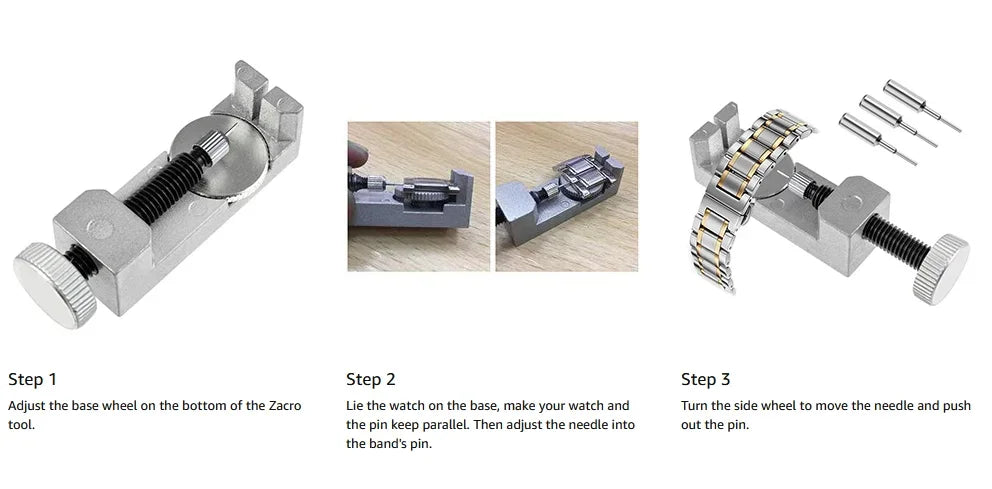 Step 1
Adjust the base wheel on the bottom of the Zacro tool.

Step 2
Lie the watch on the base, make your watch and the pin keep parallel. Then adjust the needle into the band's pin.

Step 3
Turn the side wheel to move the needle and push out the pin.